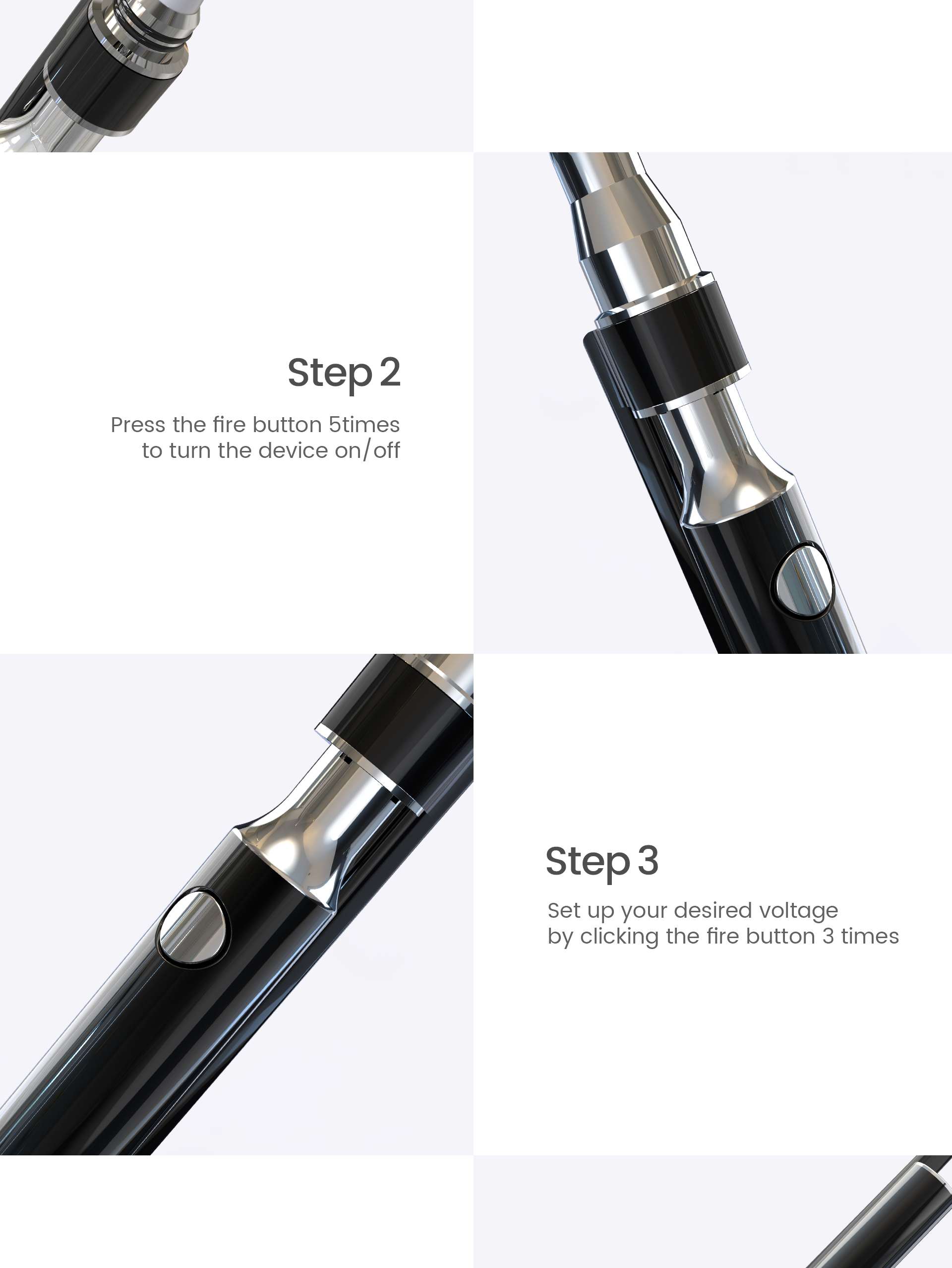 Step 2

Press the fire button 5times to turn the device on/off

Step 3

Set up your desired voltage by clicking the fire button 3 times